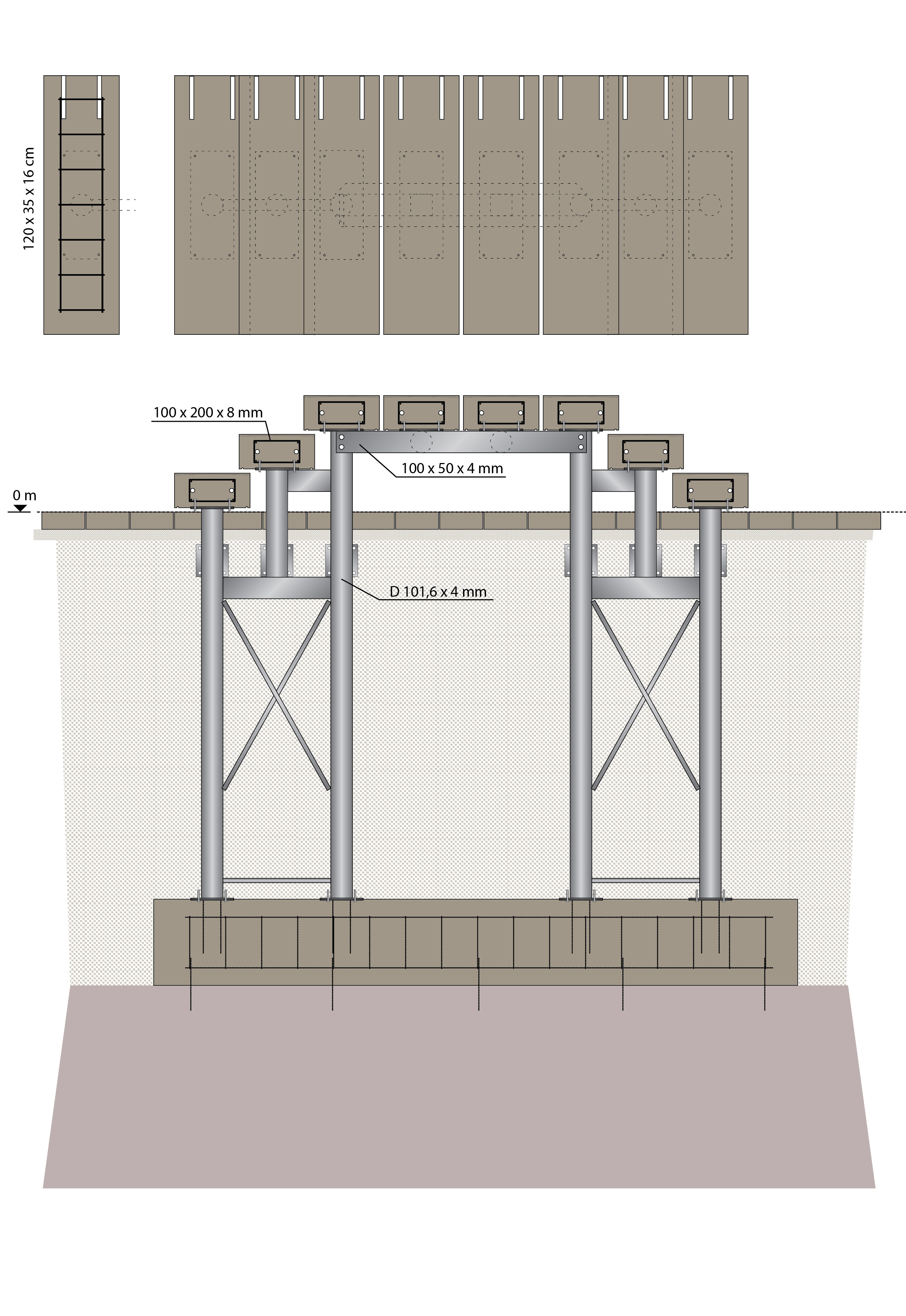 120 x 35 x 16 cm

100 x 200 x 8 mm

100 x 50 x 4 mm

0 m

D 101,6 x 4 mm